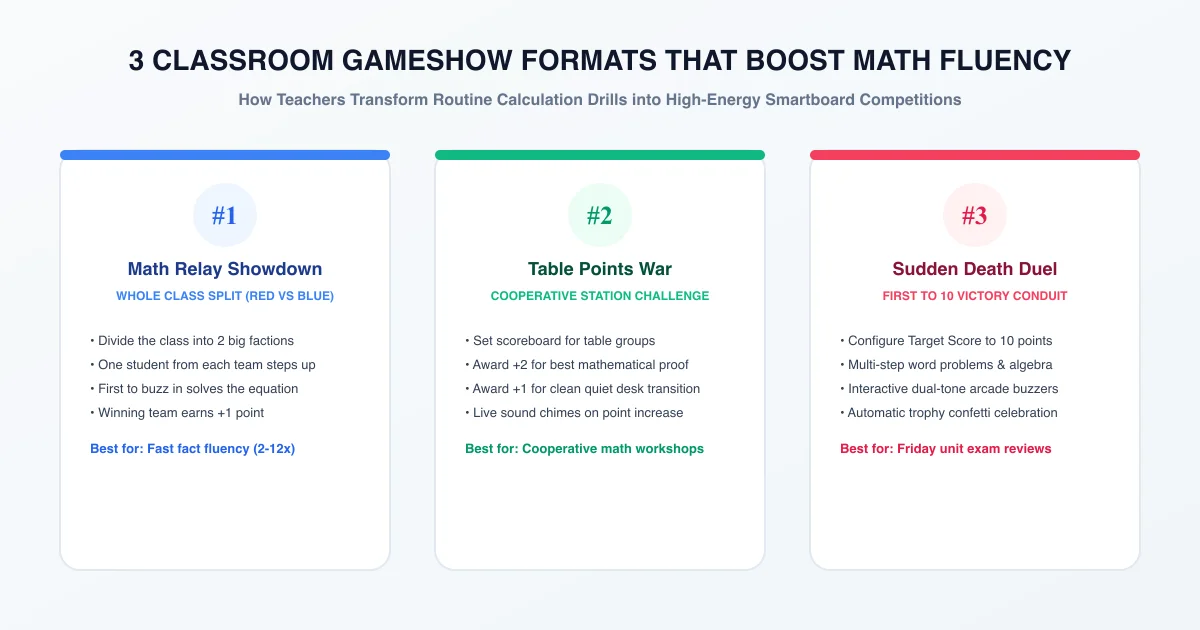 3 CLASSROOM GAMESHOW FORMATS THAT BOOST MATH FLUENCY

How Teachers Transform Routine Calculation Drills into High-Energy Smartboard Competitions

#1

Math Relay Showdown

WHOLE CLASS SPLIT (RED VS BLUE)

• Divide the class into 2 big factions
• One student from each team steps up
• First to buzz in solves the equation
• Winning team earns +1 point

Best for: Fast fact fluency (2-12x)

#2

Table Points War

COOPERATIVE STATION CHALLENGE

• Set scoreboard for table groups
• Award +2 for best mathematical proof
• Award +1 for clean quiet desk transition
• Live sound chimes on point increase

Best for: Cooperative math workshops

#3

Sudden Death Duel

FIRST TO 10 VICTORY CONDUIT

• Configure Target Score to 10 points
• Multi-step word problems & algebra
• Interactive dual-tone arcade buzzers
• Automatic trophy confetti celebration

Best for: Friday unit exam reviews